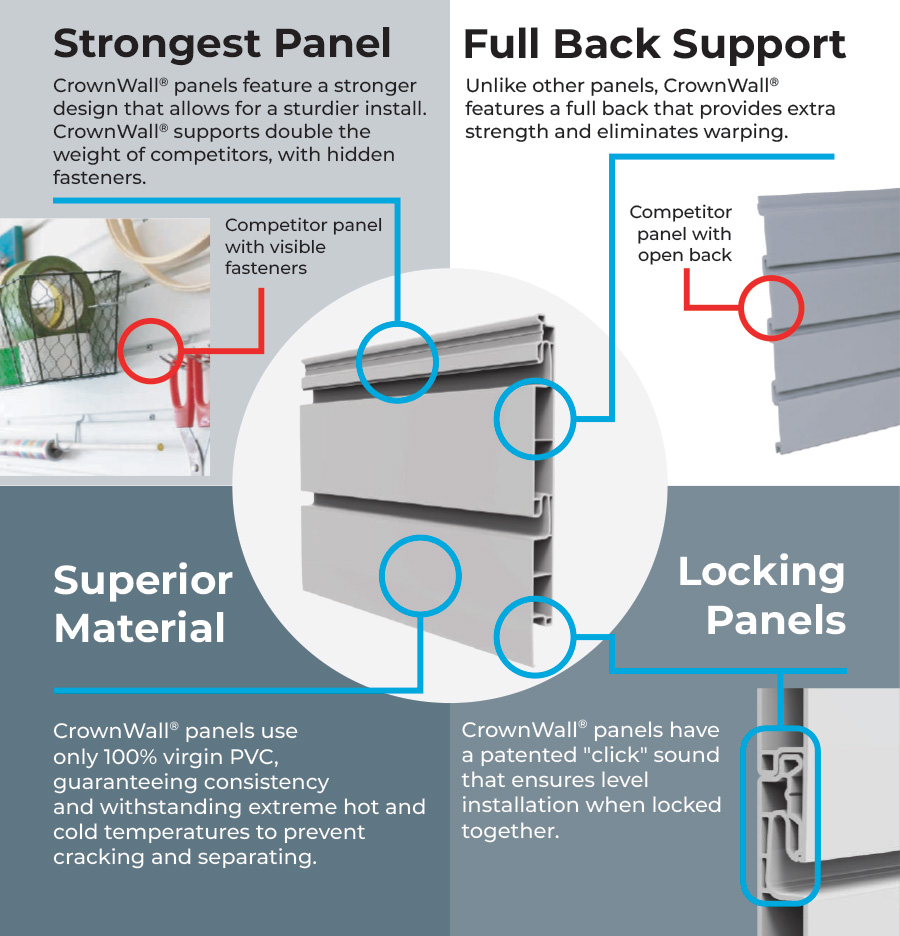 Strongest Panel

CrownWall® panels feature a stronger design that allows for a sturdier install. CrownWall® supports double the weight of competitors, with hidden fasteners.

Competitor panel with visible fasteners

Full Back Support

Unlike other panels, CrownWall® features a full back that provides extra strength and eliminates warping.

Competitor panel with open back

Superior Material

CrownWall® panels use only 100% virgin PVC, guaranteeing consistency and withstanding extreme hot and cold temperatures to prevent cracking and separating.

Locking Panels

CrownWall® panels have a patented "click" sound that ensures level installation when locked together.